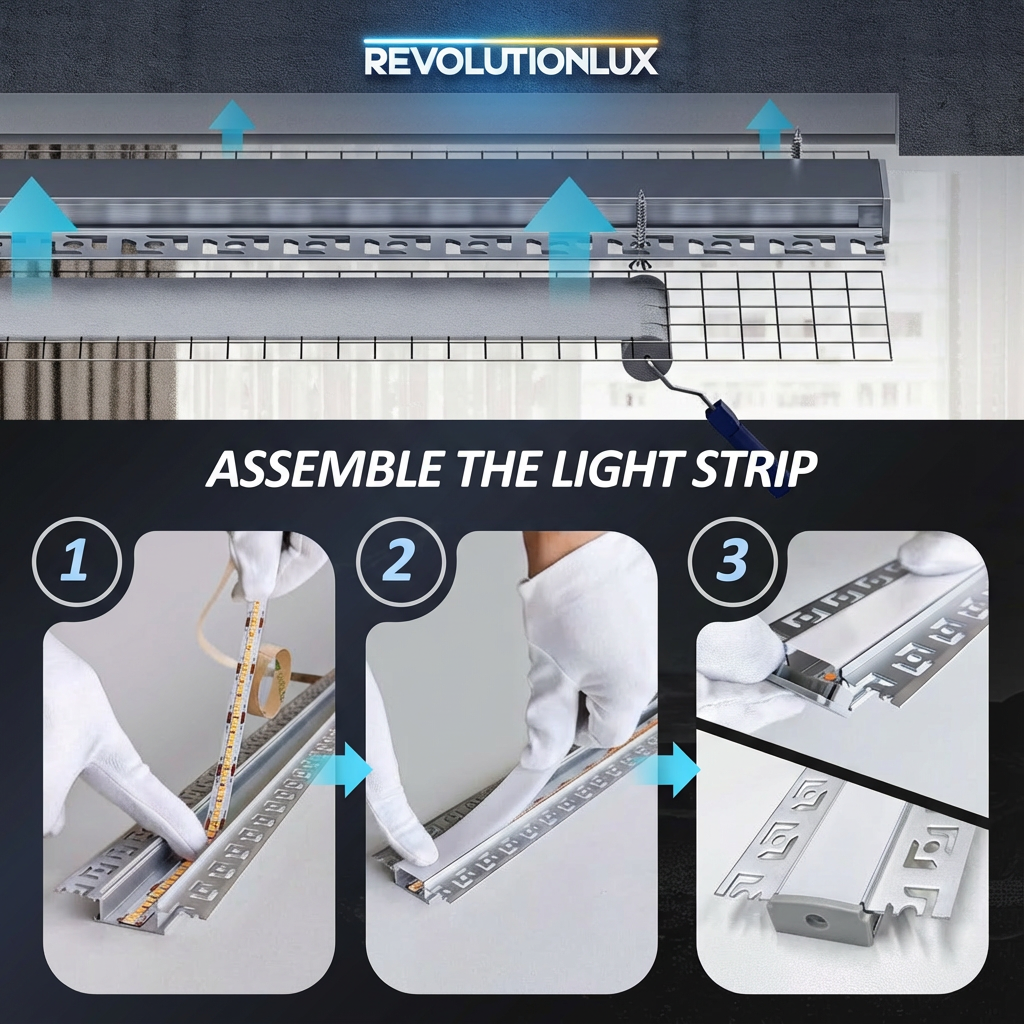 REVOLUTIONLUX

ASSEMBLE THE LIGHT STRIP

1

2

3